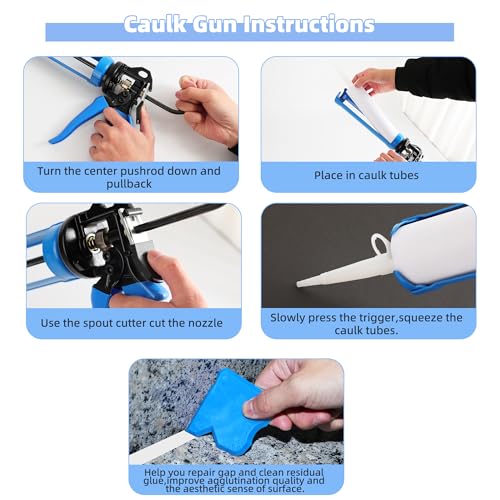 Caulk Gun Instructions

Turn the center pushrod down and pullback

Place in caulk tubes

Use the spout cutter cut the nozzle

Slowly press the trigger,squeeze the caulk tubes.

Help you repair gap and clean residual glue,improve agglutination quality and the aesthetic sense of surface.