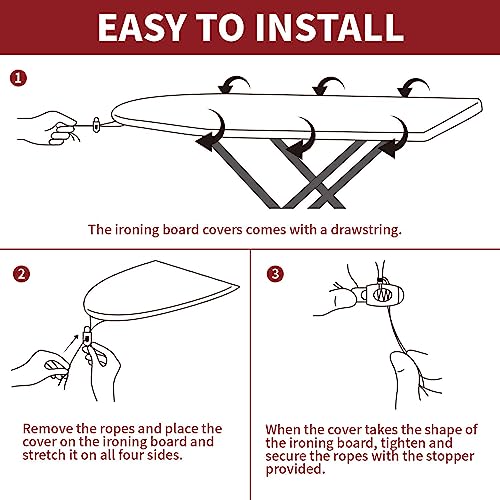 EASY TO INSTALL

1

The ironing board covers comes with a drawstring.

2

Remove the ropes and place the cover on the ironing board and stretch it on all four sides.

3

When the cover takes the shape of the ironing board, tighten and secure the ropes with the stopper provided.