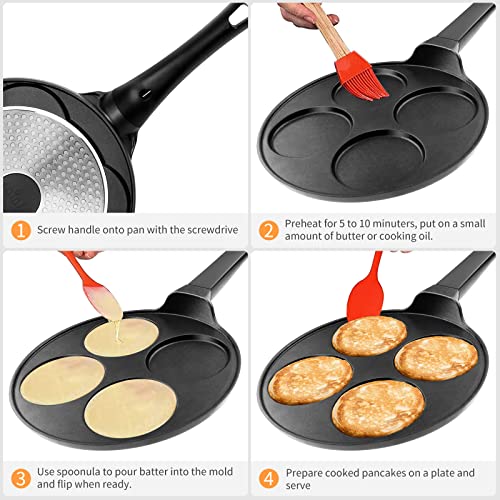 1 Screw handle onto pan with the screwdrive

2 Preheat for 5 to 10 minuters, put on a small amount of butter or cooking oil.

3 Use spoonula to pour batter into the mold and flip when ready.

4 Prepare cooked pancakes on a plate and serve