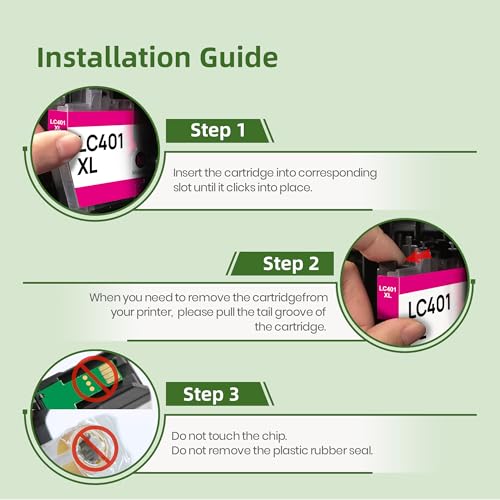 Installation Guide

LC401 XL

LC401 XL

Step 1

Insert the cartridge into corresponding slot until it clicks into place.

Step 2

When you need to remove the cartridgefrom your printer, please pull the tail groove of the cartridge.

LC401 XL

LC401

Step 3

Do not touch the chip.
Do not remove the plastic rubber seal.