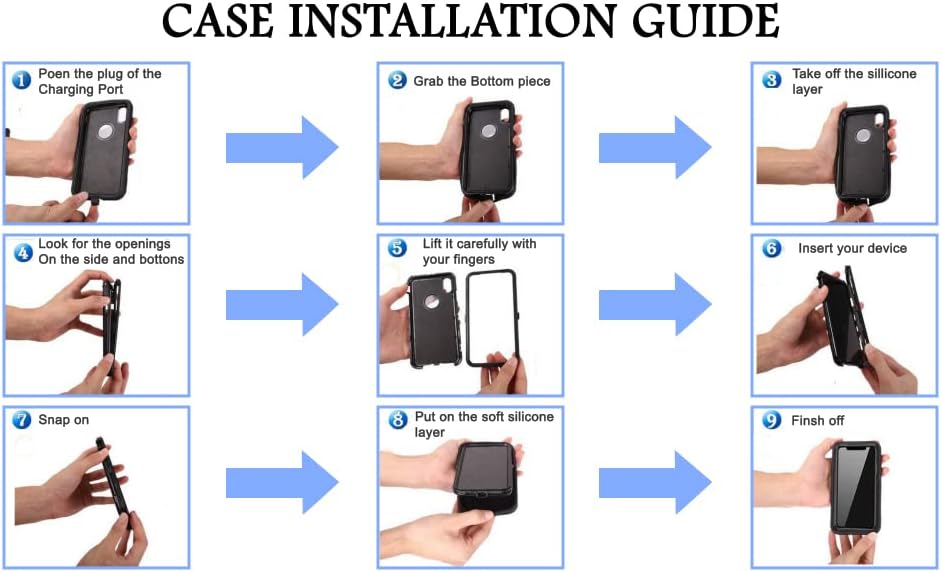 CASE INSTALLATION GUIDE

1 Poen the plug of the Charging Port

2 Grab the Bottom piece

3 Take off the sillicone layer

4 Look for the openings On the side and bottons

5 Lift it carefully with your fingers

6 Insert your device

7 Snap on

8 Put on the soft silicone layer

9 Finsh off