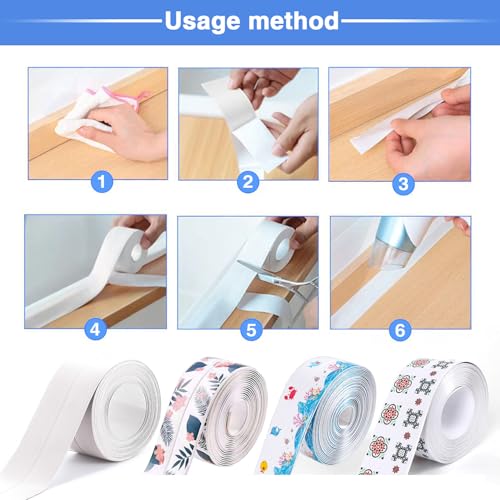 Usage method

1

2

3

4

5

6