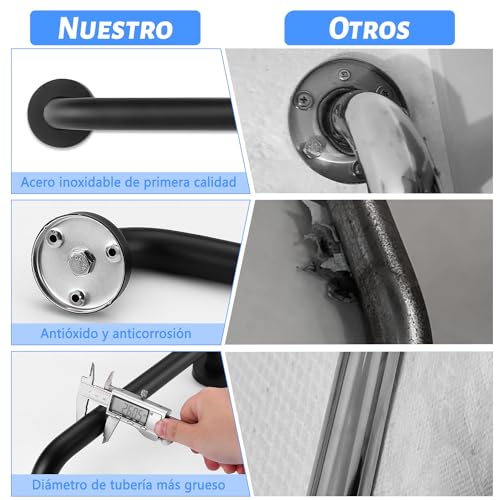 NUESTRO

OTROS

Acero inoxidable de primera calidad

Antióxido y anticorrosión

26.05

Diámetro de tubería más grueso