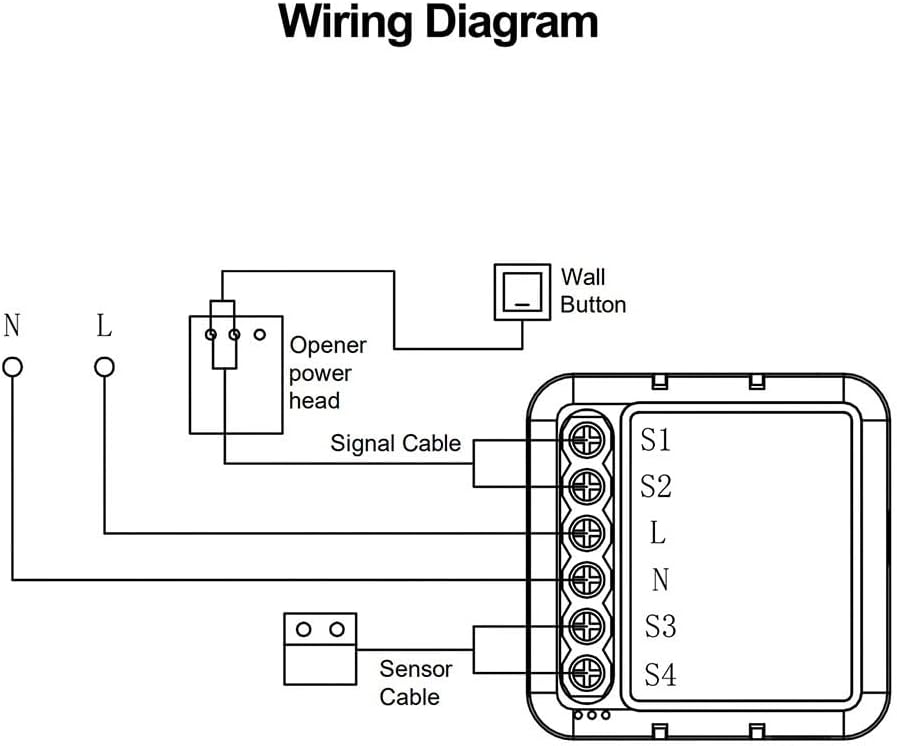 Wiring Diagram

Wall Button

N

L

Opener power head

Signal Cable

S1

S2

L

N

S3

S4

Sensor Cable