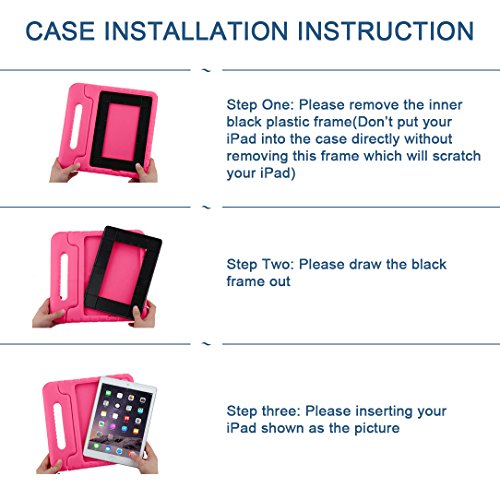 CASE INSTALLATION INSTRUCTION

Step One: Please remove the inner black plastic frame(Don't put your iPad into the case directly without removing this frame which will scratch your iPad)

Step Two: Please draw the black frame out

Step three: Please inserting your iPad shown as the picture