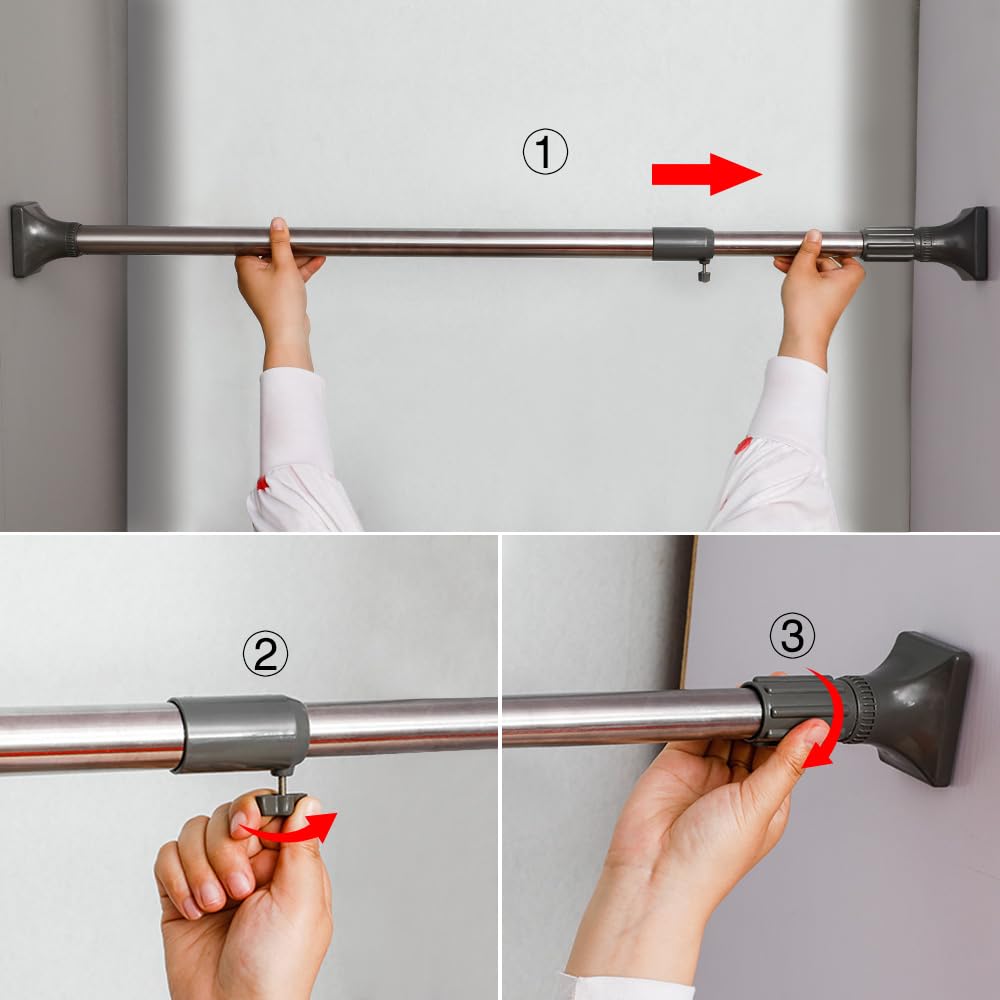 ①

②

③