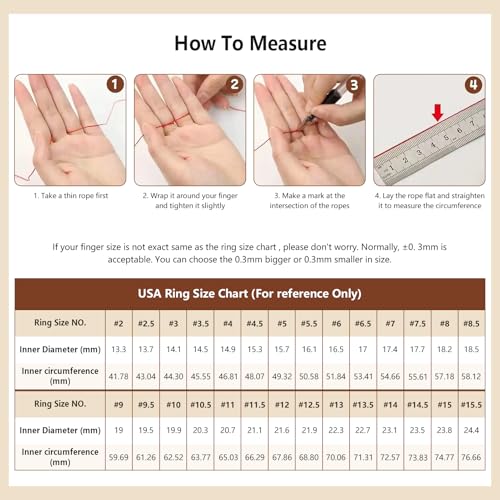 How To Measure

1

2

3

4

1 2 3 4 5 6 7

1. Take a thin rope first

2. Wrap it around your finger and tighten it slightly

3. Make a mark at the intersection of the ropes

4. Lay the rope flat and straighten it to measure the circumference

If your finger size is not exact same as the ring size chart , please don't worry. Normally, ±0. 3mm is acceptable. You can choose the 0.3mm bigger or 0.3mm smaller in size.

USA Ring Size Chart (For reference Only)

| Ring Size NO. | #2 | #2.5 | #3 | #3.5 | #4 | #4.5 | #5 | #5.5 | #6 | #6.5 | #7 | #7.5 | #8 | #8.5 |
|---|---|---|---|---|---|---|---|---|---|---|---|---|---|---|
| Inner Diameter (mm) | 13.3 | 13.7 | 14.1 | 14.5 | 14.9 | 15.3 | 15.7 | 16.1 | 16.5 | 17 | 17.4 | 17.7 | 18.2 | 18.5 |
| Inner circumference (mm) | 41.78 | 43.04 | 44.30 | 45.55 | 46.81 | 48.07 | 49.32 | 50.58 | 51.84 | 53.41 | 54.66 | 55.61 | 57.18 | 58.12 |
| Ring Size NO. | #9 | #9.5 | #10 | #10.5 | #11 | #11.5 | #12 | #12.5 | #13 | #13.5 | #14 | #14.5 | #15 | #15.5 |
| Inner Diameter (mm) | 19 | 19.5 | 19.9 | 20.3 | 20.7 | 21.1 | 21.6 | 21.9 | 22.3 | 22.7 | 23.1 | 23.5 | 23.8 | 24.4 |
| Inner circumference (mm) | 59.69 | 61.26 | 62.52 | 63.77 | 65.03 | 66.29 | 67.86 | 68.80 | 70.06 | 71.31 | 72.57 | 73.83 | 74.77 | 76.66 |