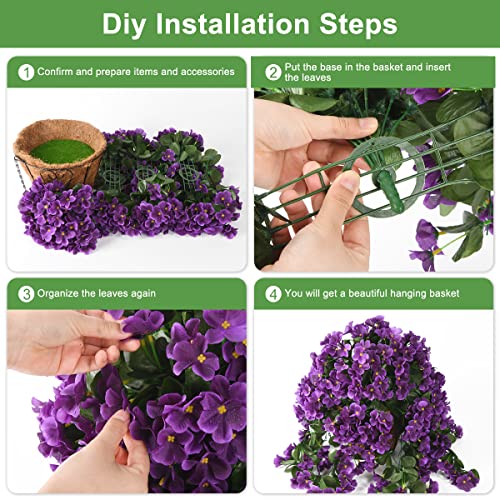 Diy Installation Steps

1 Confirm and prepare items and accessories

2 Put the base in the basket and insert the leaves

3 Organize the leaves again

4 You will get a beautiful hanging basket