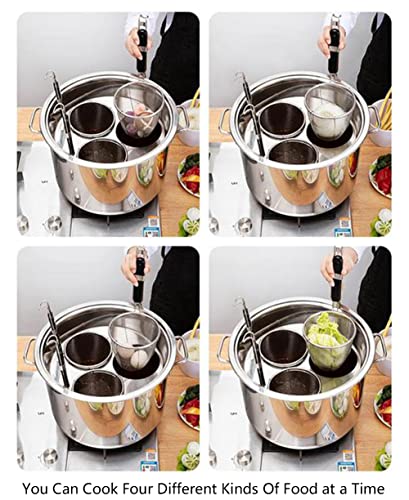 You Can Cook Four Different Kinds Of Food at a Time