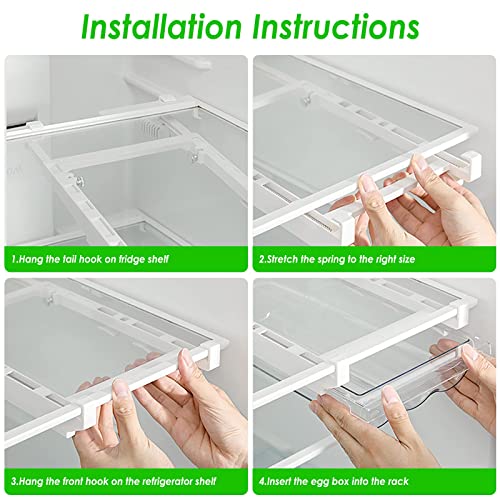 Installation Instructions

1.Hang the tail hook on fridge shelf

2.Stretch the spring to the right size

3.Hang the front hook on the refrigerator shelf

4.Insert the egg box into the rack