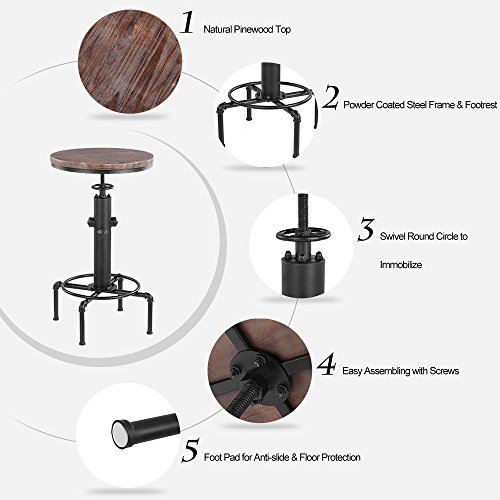 1 Natural Pinewood Top

2 Powder Coated Steel Frame & Footrest

3 Swivel Round Circle to

Immobilize

4 Easy Assembling with Screws

5 Foot Pad for Anti-slide & Floor Protection