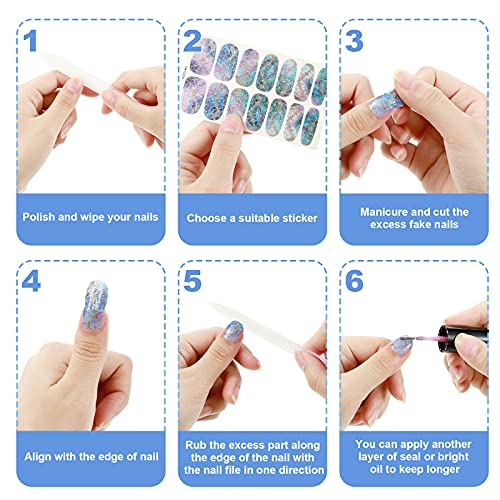 1
Polish and wipe your nails

2
Choose a suitable sticker

3
Manicure and cut the excess fake nails

4
Align with the edge of nail

5
Rub the excess part along the edge of the nail with the nail file in one direction

6
You can apply another layer of seal or bright oil to keep longer