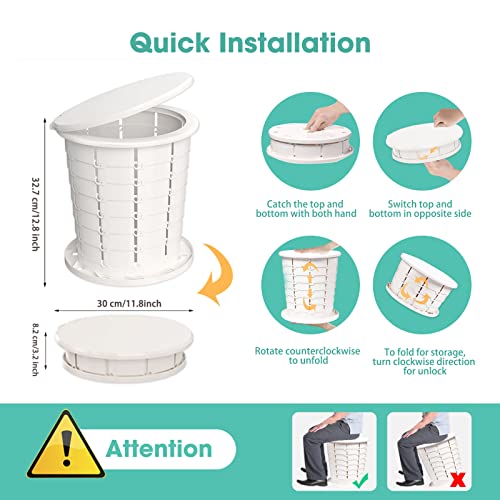 Quick Installation

32.7 cm/12.8 inch

30 cm/11.8inch

8.2 cm/3.2 inch

Catch the top and bottom with both hand

Switch top and bottom in opposite side

Rotate counterclockwise to unfold

To fold for storage, turn clockwise direction for unlock

Attention