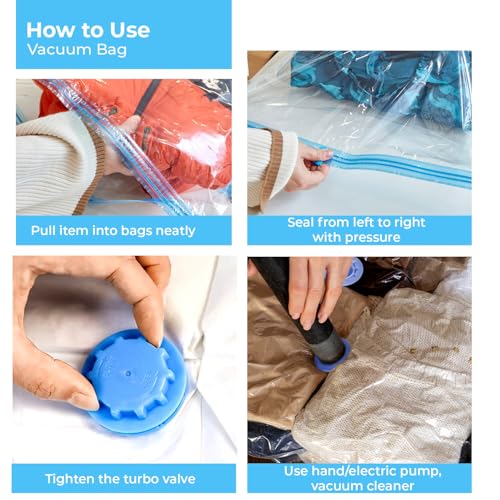 How to Use
Vacuum Bag

Pull item into bags neatly

Seal from left to right with pressure

Tighten the turbo valve

Use hand/electric pump, vacuum cleaner