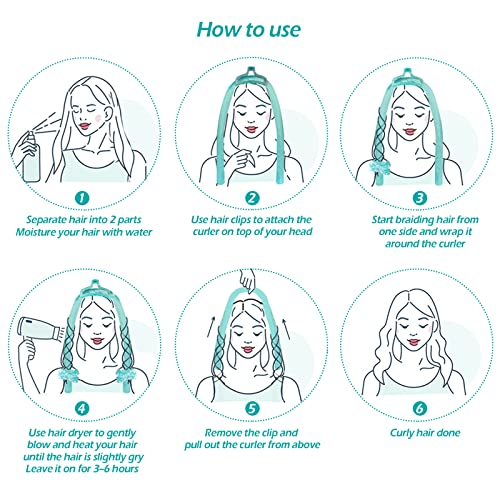 How to use

1
Separate hair into 2 parts
Moisture your hair with water

2
Use hair clips to attach the curler on top of your head

3
Start braiding hair from one side and wrap it around the curler

4
Use hair dryer to gently blow and heat your hair until the hair is slightly gry
Leave it on for 3-6 hours

5
Remove the clip and pull out the curler from above

6
Curly hair done