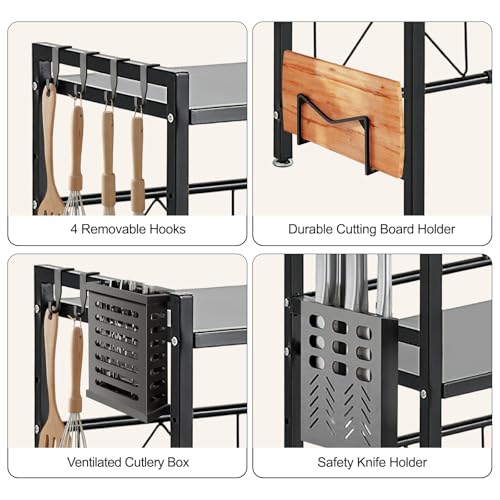 4 Removable Hooks

Durable Cutting Board Holder

Ventilated Cutlery Box

Safety Knife Holder