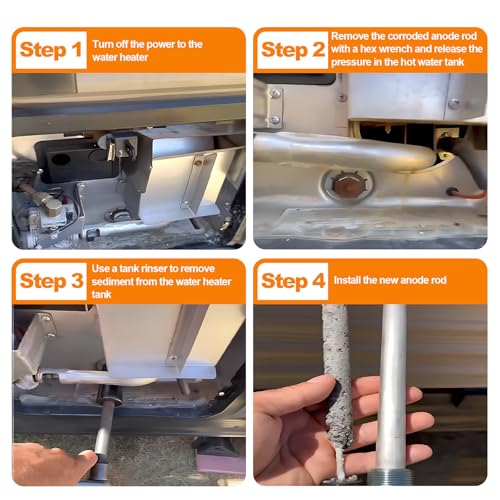 Step 1 Turn off the power to the water heater

Step 2 Remove the corroded anode rod with a hex wrench and release the pressure in the hot water tank

Step 3 Use a tank rinser to remove sediment from the water heater tank

Step 4 Install the new anode rod