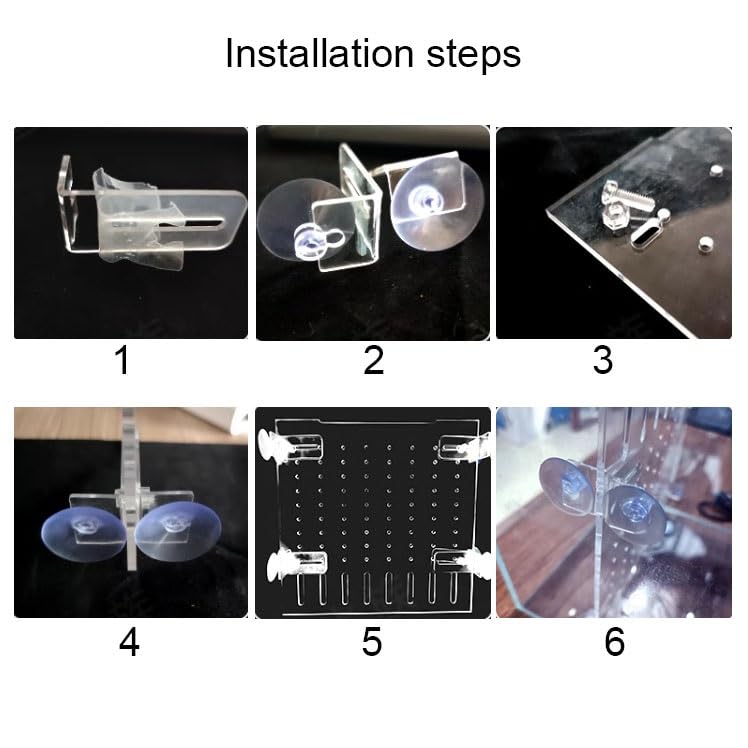 Installation steps

1

2

3

4

5

6