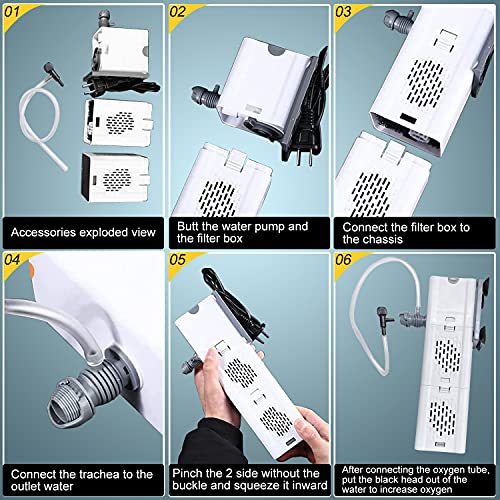 01

Accessories exploded view

02

Butt the water pump and the filter box

03

Connect the filter box to the chassis

04

Connect the trachea to the outlet water

05

Pinch the 2 side without the buckle and squeeze it inward

06

After connecting the oxygen tube, put the black head out of the water to increase oxygen