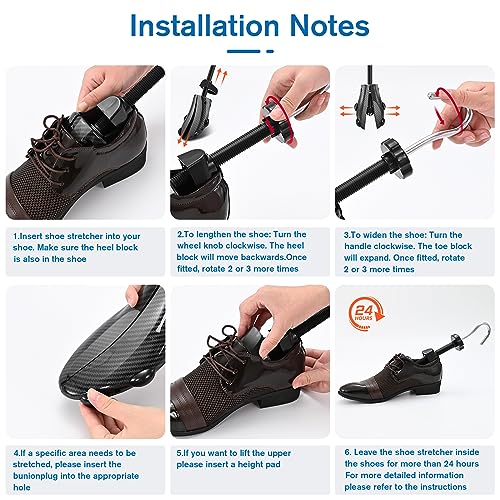 Installation Notes

1.Insert shoe stretcher into your shoe. Make sure the heel block is also in the shoe

2.To lengthen the shoe: Turn the wheel knob clockwise. The heel block will move backwards.Once fitted, rotate 2 or 3 more times

3.To widen the shoe: Turn the handle clockwise. The toe block will expand. Once fitted, rotate 2 or 3 more times

24 HOURS

4.If a specific area needs to be stretched, please insert the bunionplug into the appropriate hole

5.If you want to lift the upper please insert a height pad

6. Leave the shoe stretcher inside the shoes for more than 24 hours For more detailed information please refer to the instructions