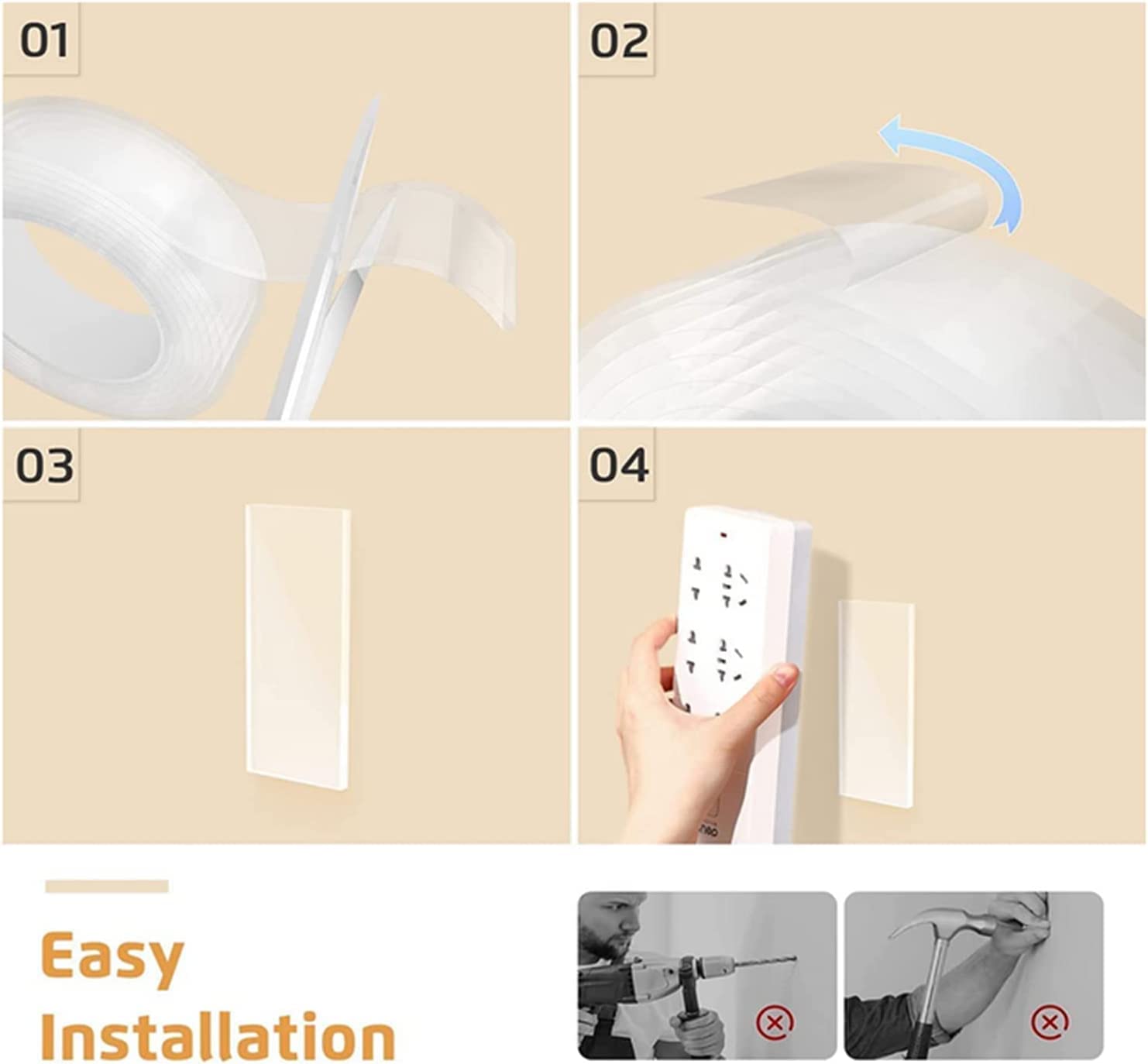 01

02

03

04

Easy Installation