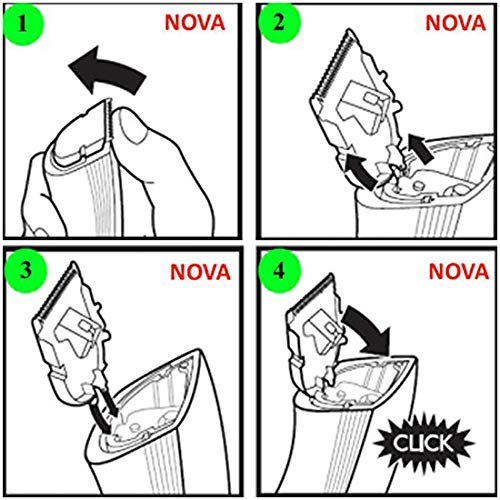 1 NOVA

2 NOVA

3 NOVA

4 NOVA

CLICK