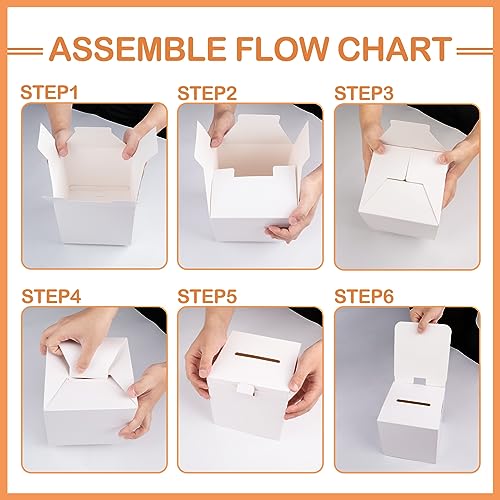 ASSEMBLE FLOW CHART

STEP1

STEP2

STEP3

STEP4

STEP5

STEP6