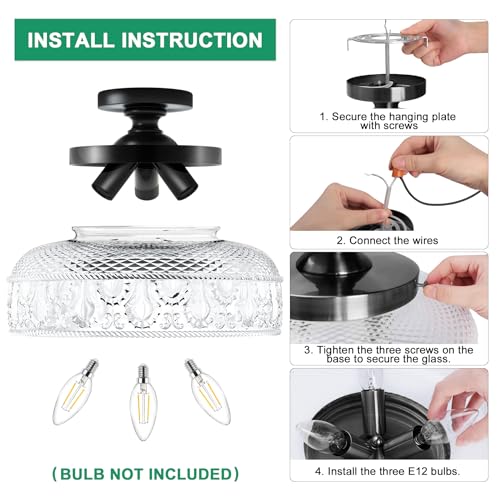 INSTALL INSTRUCTION

( BULB NOT INCLUDED )

1. Secure the hanging plate with screws

2. Connect the wires

3. Tighten the three screws on the base to secure the glass.

4. Install the three E12 bulbs.