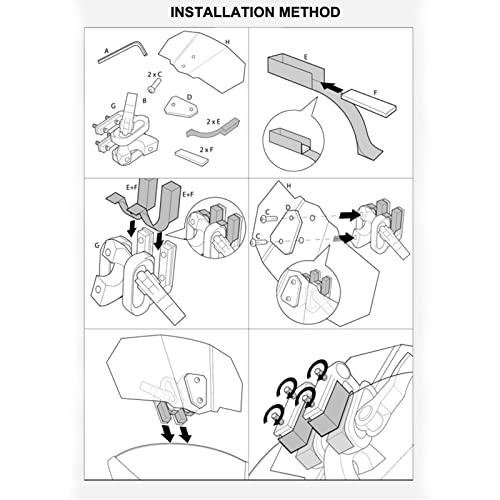 INSTALLATION METHOD

A
H
2 x C
G
B
D
2 x E
2 x F

E
F

E+F
E+F
G

H
C
D
C