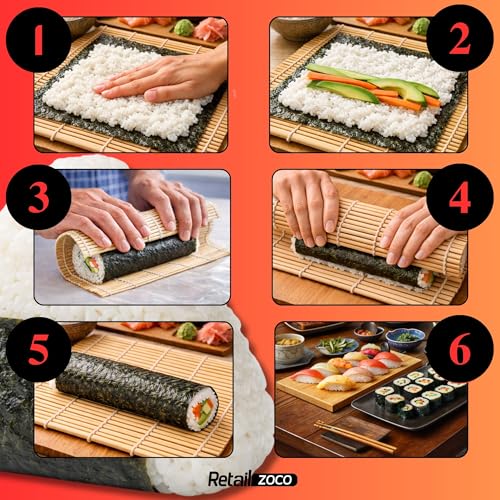 1
2
3
4
5
6
Retail ZOCO