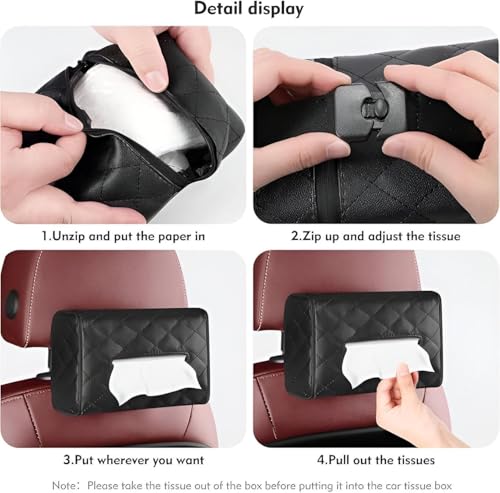 Detail display

1.Unzip and put the paper in

2.Zip up and adjust the tissue

3.Put wherever you want

4.Pull out the tissues

Note: Please take the tissue out of the box before putting it into the car tissue box