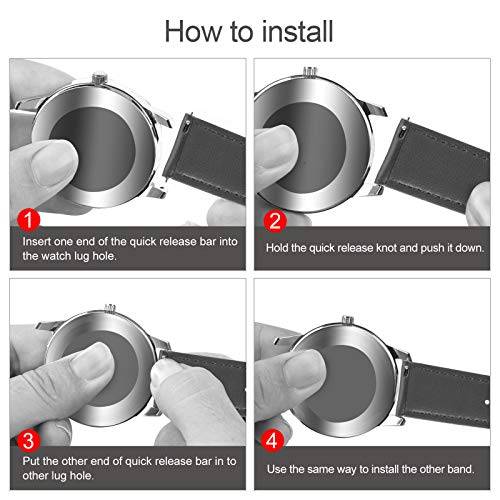 How to install

1
Insert one end of the quick release bar into the watch lug hole.

2
Hold the quick release knot and push it down.

3
Put the other end of quick release bar in to other lug hole.

4
Use the same way to install the other band.