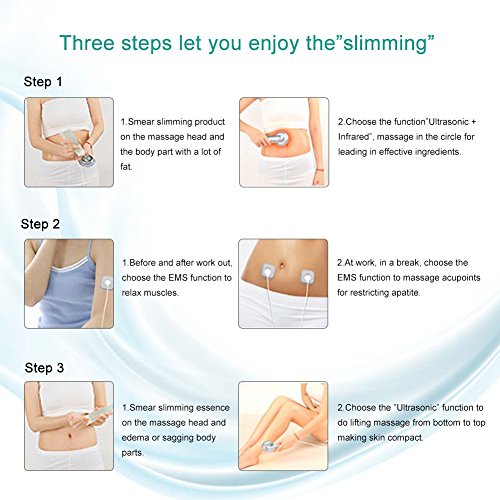 Three steps let you enjoy the"slimming"

Step 1

1.Smear slimming product on the massage head and the body part with a lot of fat.

2.Choose the function"Ultrasonic + Infrared", massage in the circle for leading in effective ingredients.

Step 2

1.Before and after work out, choose the EMS function to relax muscles.

2.At work, in a break, choose the EMS function to massage acupoints for restricting apatite.

Step 3

1.Smear slimming essence on the massage head and edema or sagging body parts.

2.Choose the "Ultrasonic" function to do lifting massage from bottom to top making skin compact.