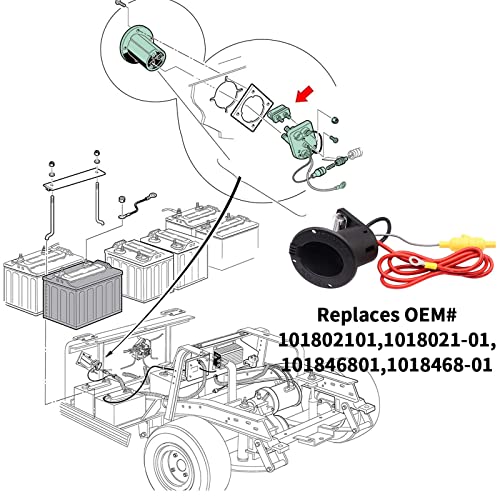 Replaces OEM#
101802101,1018021-01,
101846801,1018468-01