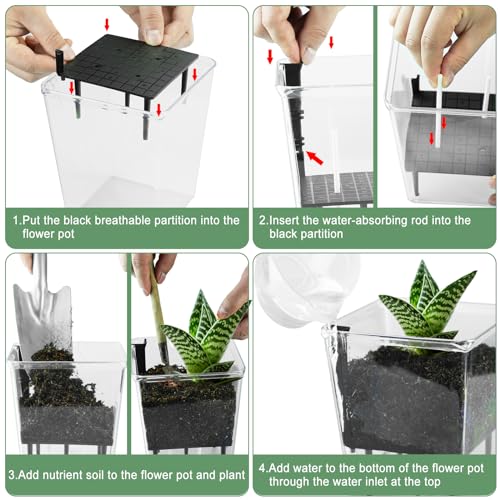 1.Put the black breathable partition into the flower pot

2.Insert the water-absorbing rod into the black partition

3.Add nutrient soil to the flower pot and plant

4.Add water to the bottom of the flower pot through the water inlet at the top