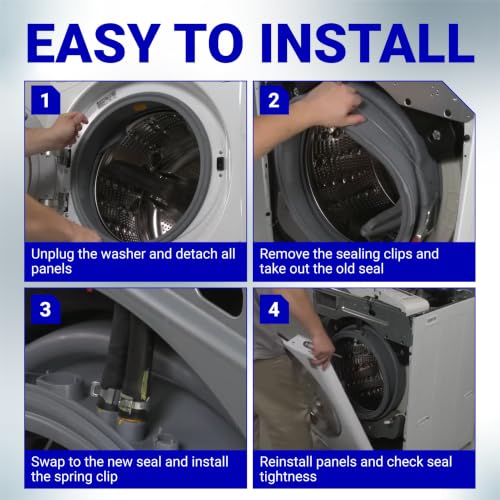 EASY TO INSTALL

1

Unplug the washer and detach all panels

2

Remove the sealing clips and take out the old seal

3

Swap to the new seal and install the spring clip

4

Reinstall panels and check seal tightness