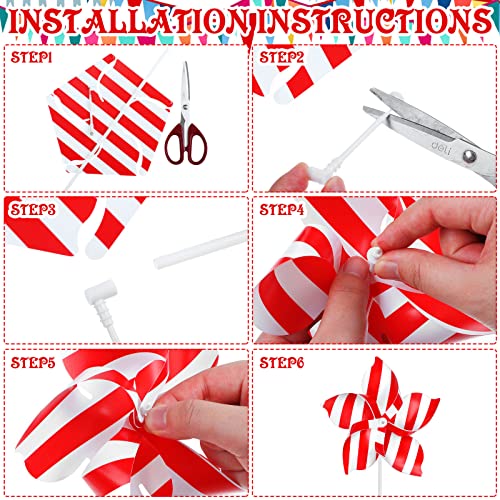 INSTALLATION INSTRUCTIONS

STEP1

STEP2

deli

STEP3

STEP4

STEP5

STEP6