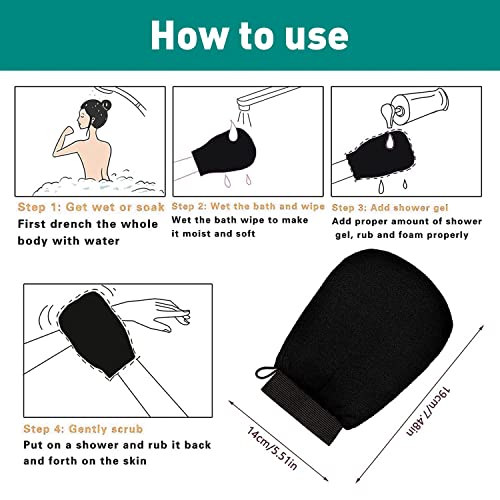 How to use

Step 1: Get wet or soak
First drench the whole body with water

Step 2: Wet the bath and wipe
Wet the bath wipe to make it moist and soft

Step 3: Add shower gel
Add proper amount of shower gel, rub and foam properly

Step 4: Gently scrub
Put on a shower and rub it back and forth on the skin

14cm/5.51in

19cm/7.48in