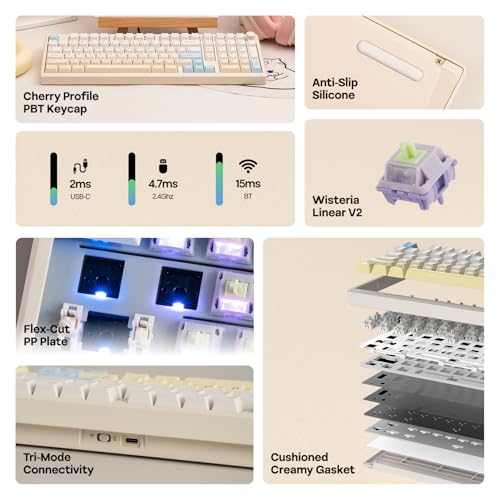 Cherry Profile
PBT Keycap

Anti-Slip
Silicone

2ms
USB-C

4.7ms
2.4Ghz

15ms
BT

Wisteria
Linear V2

Flex-Cut
PP Plate

Tri-Mode
Connectivity

Cushioned
Creamy Gasket