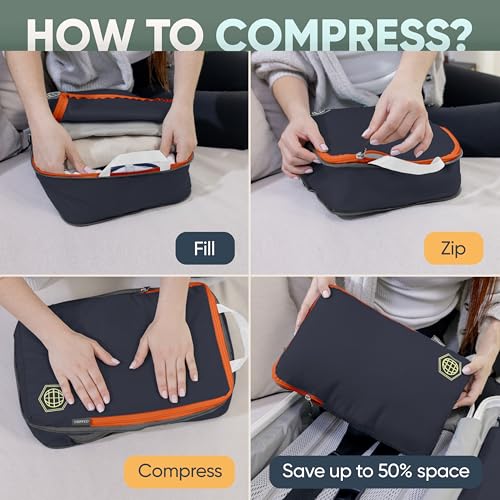 HOW TO COMPRESS?

Fill

Zip

Compress

Save up to 50% space