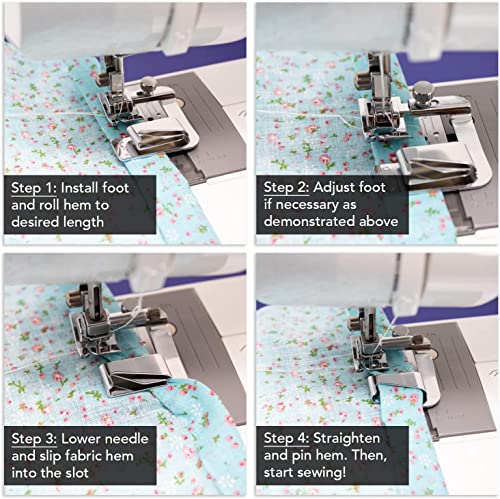 Step 1: Install foot and roll hem to desired length

Step 2: Adjust foot if necessary as demonstrated above

Step 3: Lower needle and slip fabric hem into the slot

Step 4: Straighten and pin hem. Then, start sewing!