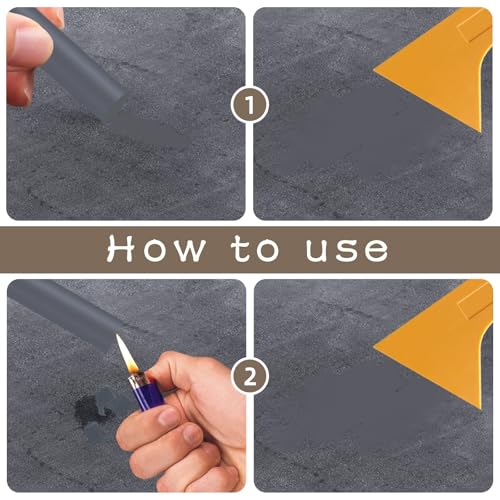 1

How to use

2