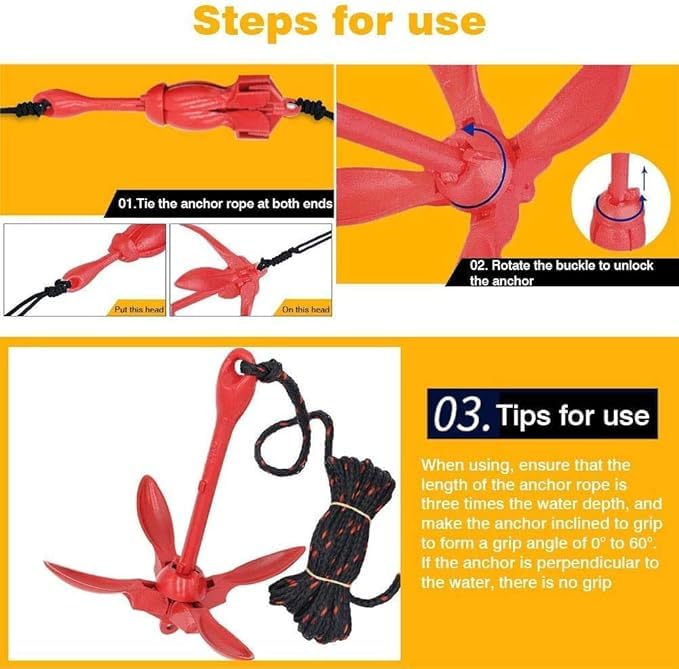 Steps for use

01.Tie the anchor rope at both ends

Put this head

On this head

02. Rotate the buckle to unlock the anchor

03. Tips for use

When using, ensure that the length of the anchor rope is three times the water depth, and make the anchor inclined to grip to form a grip angle of 0° to 60°. If the anchor is perpendicular to the water, there is no grip