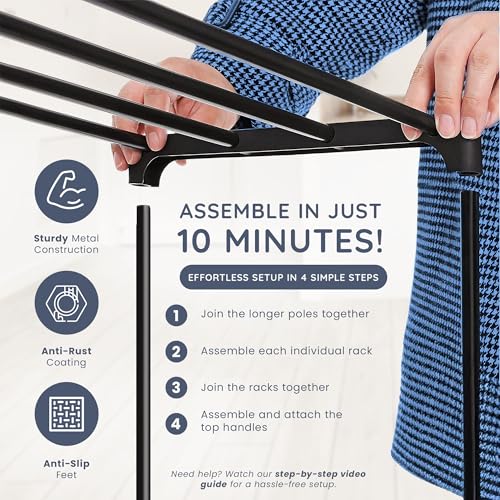 Sturdy Metal Construction

Anti-Rust Coating

Anti-Slip Feet

ASSEMBLE IN JUST
10 MINUTES!

EFFORTLESS SETUP IN 4 SIMPLE STEPS

1 Join the longer poles together

2 Assemble each individual rack

3 Join the racks together

4 Assemble and attach the top handles

Need help? Watch our step-by-step video guide for a hassle-free setup.