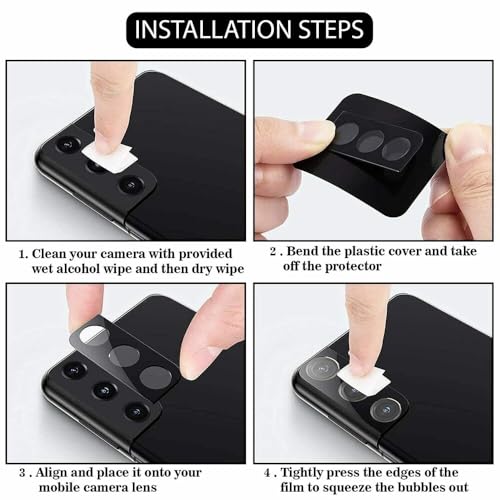 INSTALLATION STEPS

1. Clean your camera with provided wet alcohol wipe and then dry wipe

2 . Bend the plastic cover and take off the protector

3 . Align and place it onto your mobile camera lens

4 . Tightly press the edges of the film to squeeze the bubbles out