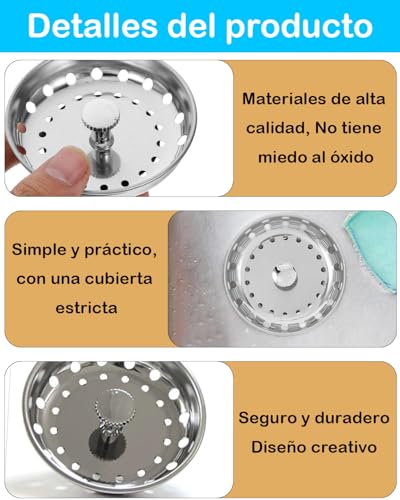 Detalles del producto

Materiales de alta calidad, No tiene miedo al óxido

Simple y práctico, con una cubierta estricta

Seguro y duradero
Diseño creativo