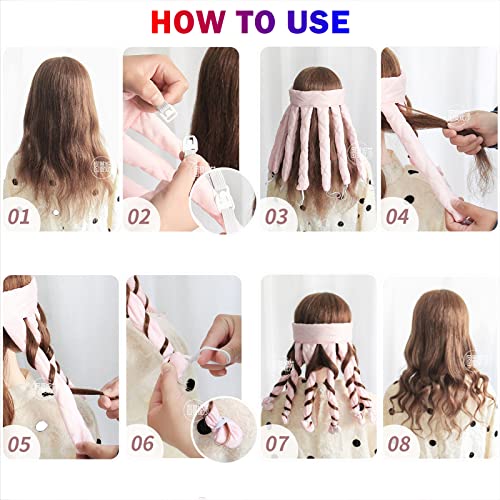 HOW TO USE

01

02

03

04

05

06

07

08