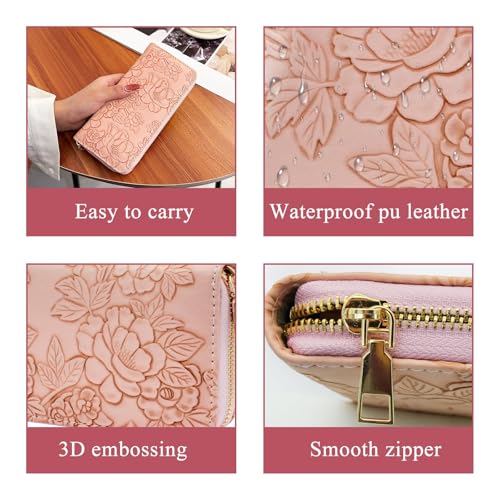 Easy to carry

Waterproof pu leather

3D embossing

Smooth zipper