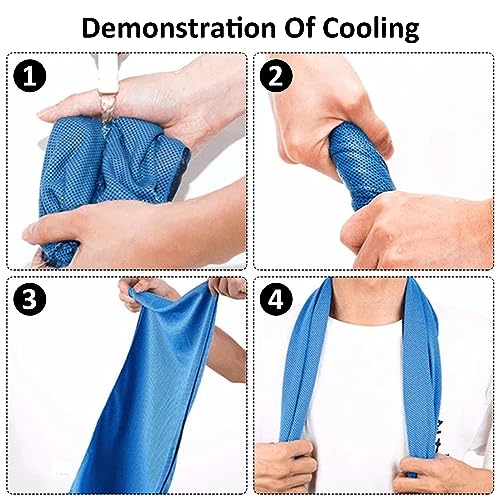 Demonstration Of Cooling

1

2

3

4