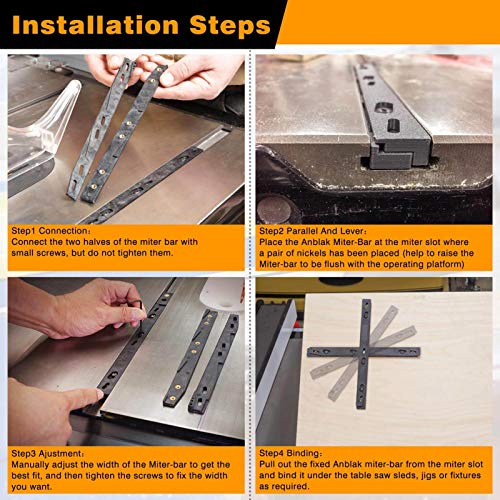 Installation Steps

Step1 Connection：
Connect the two halves of the miter bar with small screws, but do not tighten them.

Step2 Parallel And Lever：
Place the Anblak Miter-Bar at the miter slot where a pair of nickels has been placed (help to raise the Miter-bar to be flush with the operating platform)

Step3 Ajustment：
Manually adjust the width of the Miter-bar to get the best fit, and then tighten the screws to fix the width you want.

Step4 Binding：
Pull out the fixed Anblak miter-bar from the miter slot and bind it under the table saw sleds, jigs or fixtures as required.